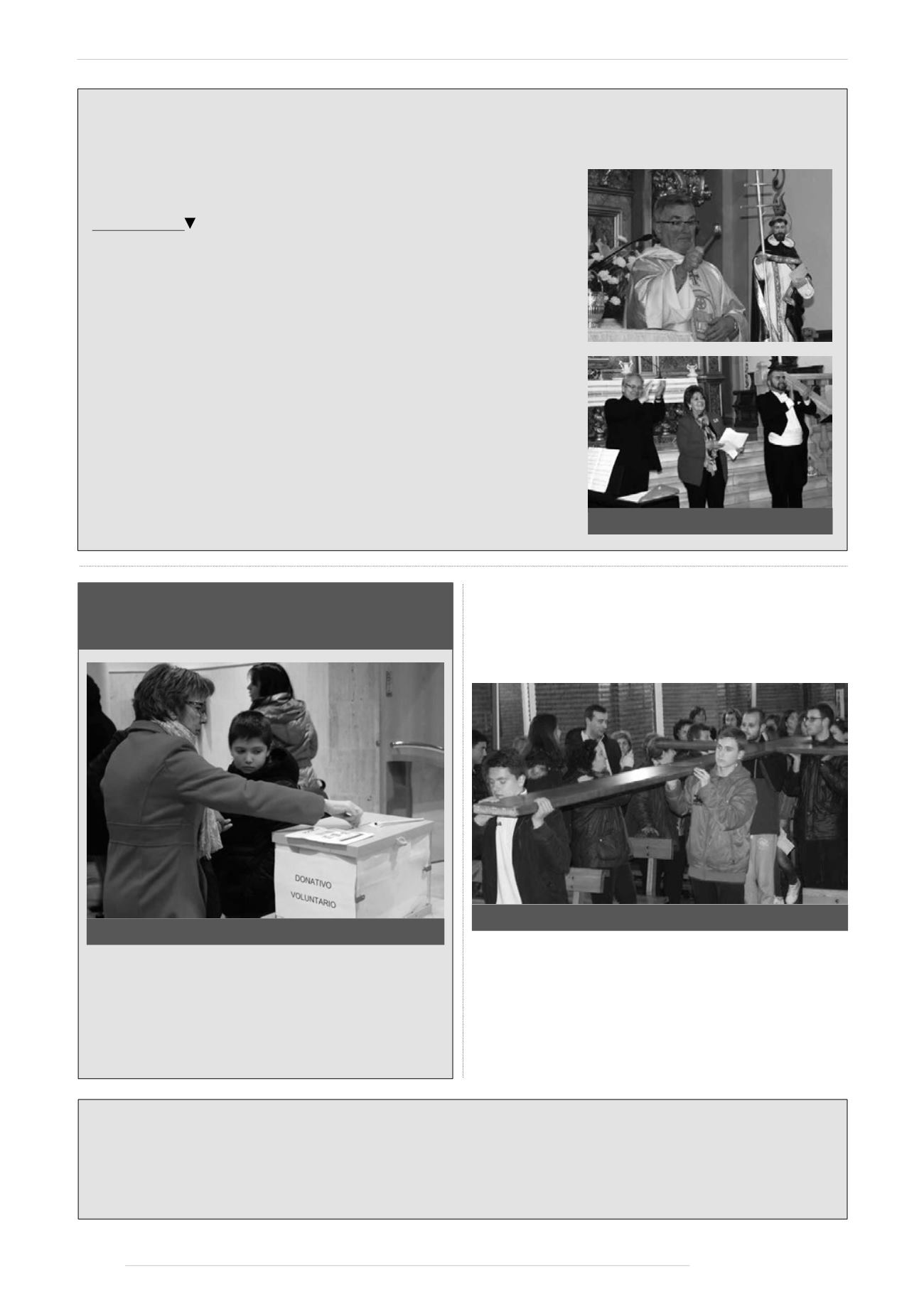 DONATIVO
VOLUNTARIO